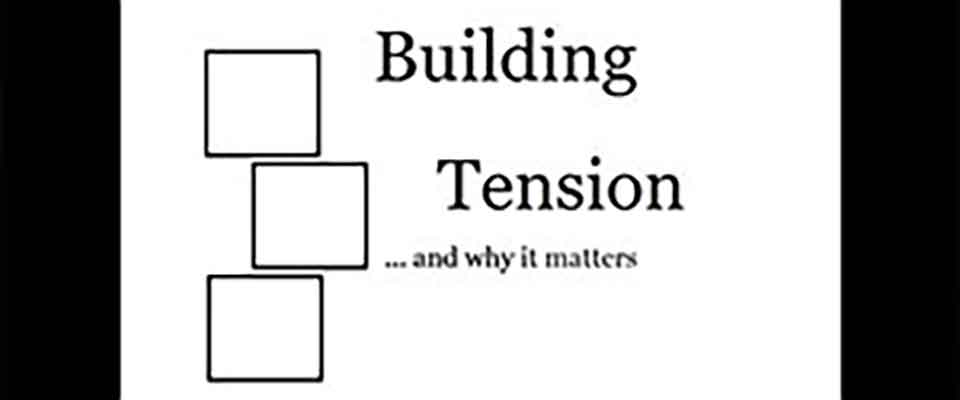 Building

Tension

... and why it matters